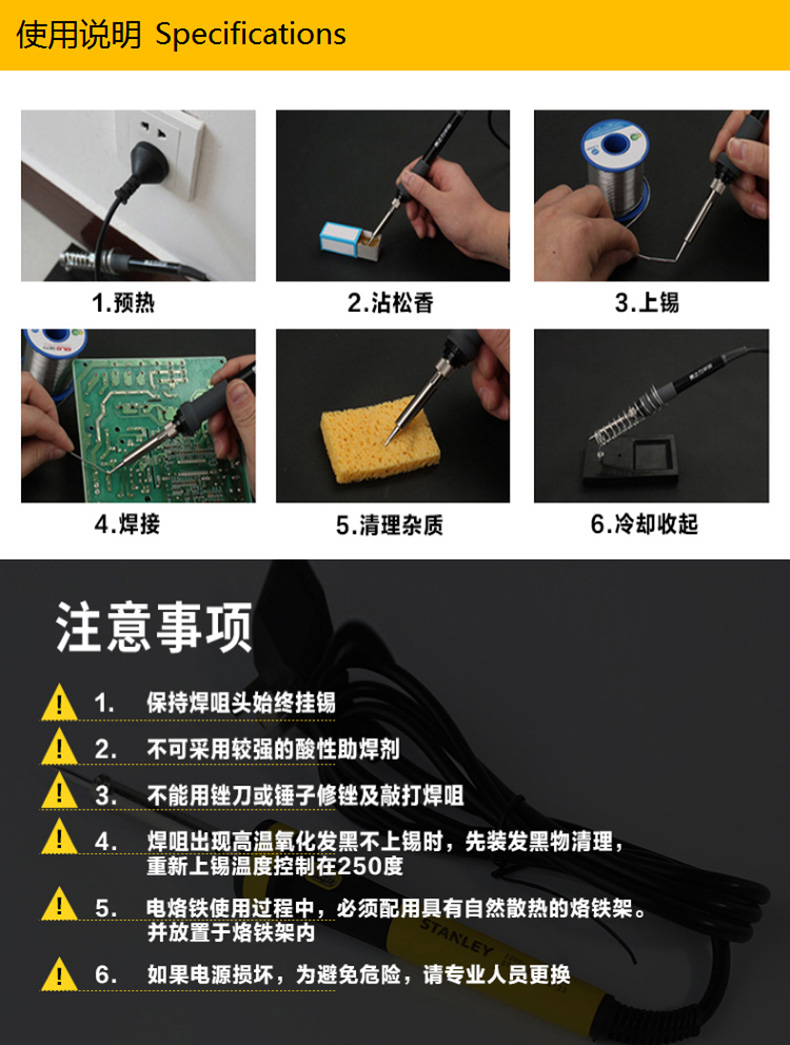 使用说明 Specifications

1.预热

2.沾松香

3.上锡

4.焊接

5.清理杂质

6.冷却收起

注意事项

1. 保持焊咀头始终挂锡

2. 不可采用较强的酸性助焊剂

3. 不能用锉刀或锤子修锉及敲打焊咀

4. 焊咀出现高温氧化发黑不上锡时，先装发黑物清理，重新上锡温度控制在250度

5. 电烙铁使用过程中，必须配用具有自然散热的烙铁架。并放置于烙铁架内

6. 如果电源损坏，为避免危险，请专业人员更换

STANLEY